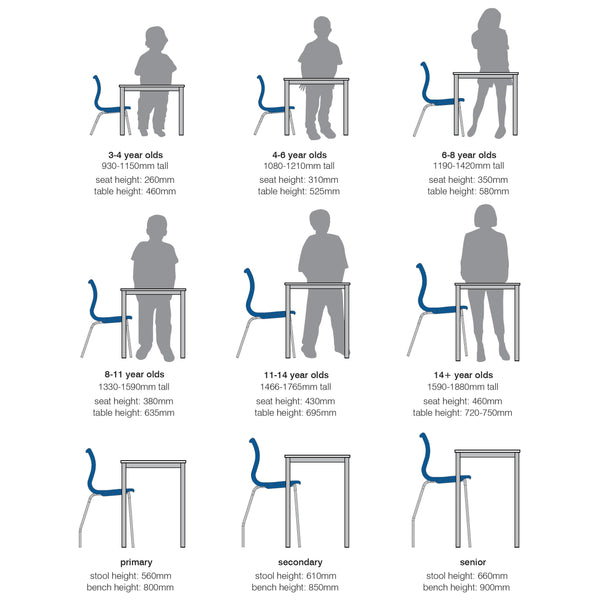 3-4 year olds
930-1150mm tall
seat height: 260mm
table height: 460mm

4-6 year olds
1080-1210mm tall
seat height: 310mm
table height: 525mm

6-8 year olds
1190-1420mm tall
seat height: 350mm
table height: 580mm

8-11 year olds
1330-1590mm tall
seat height: 380mm
table height: 635mm

11-14 year olds
1466-1765mm tall
seat height: 430mm
table height: 695mm

14+ year olds
1590-1880mm tall
seat height: 460mm
table height: 720-750mm

primary
stool height: 560mm
bench height: 800mm

secondary
stool height: 610mm
bench height: 850mm

senior
stool height: 660mm
bench height: 900mm